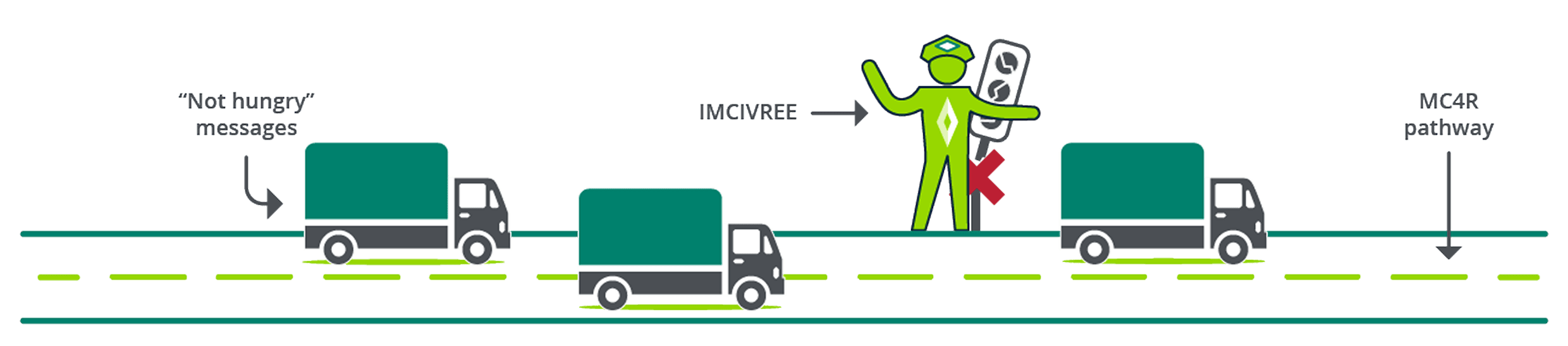 “Not hungry” messages

IMCIVREE

MC4R pathway